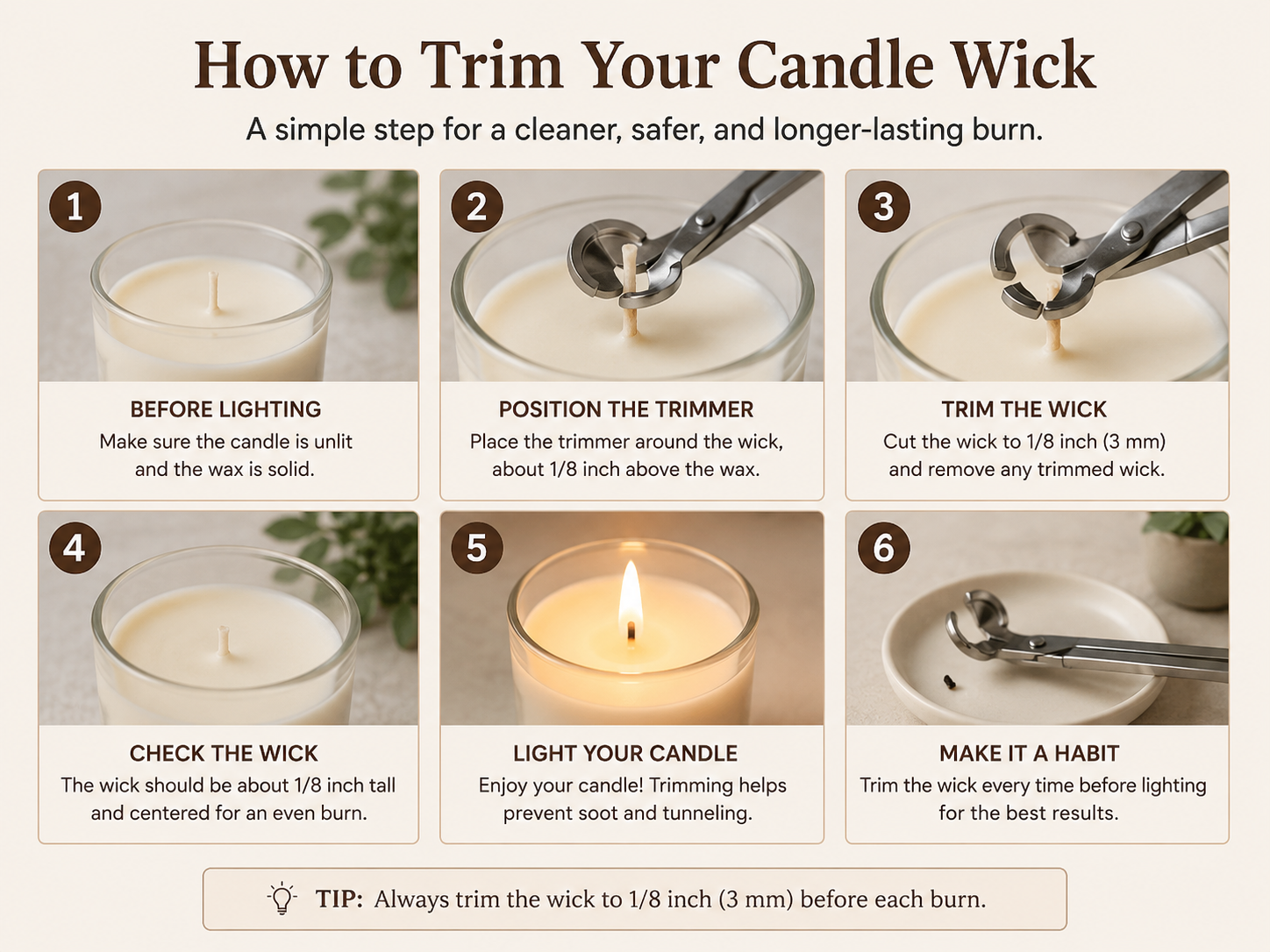 How to Trim Your Candle Wick

A simple step for a cleaner, safer, and longer-lasting burn.

1

BEFORE LIGHTING

Make sure the candle is unlit and the wax is solid.

2

POSITION THE TRIMMER

Place the trimmer around the wick, about 1/8 inch above the wax.

3

TRIM THE WICK

Cut the wick to 1/8 inch (3 mm) and remove any trimmed wick.

4

CHECK THE WICK

The wick should be about 1/8 inch tall and centered for an even burn.

5

LIGHT YOUR CANDLE

Enjoy your candle! Trimming helps prevent soot and tunneling.

6

MAKE IT A HABIT

Trim the wick every time before lighting for the best results.

TIP: Always trim the wick to 1/8 inch (3 mm) before each burn.