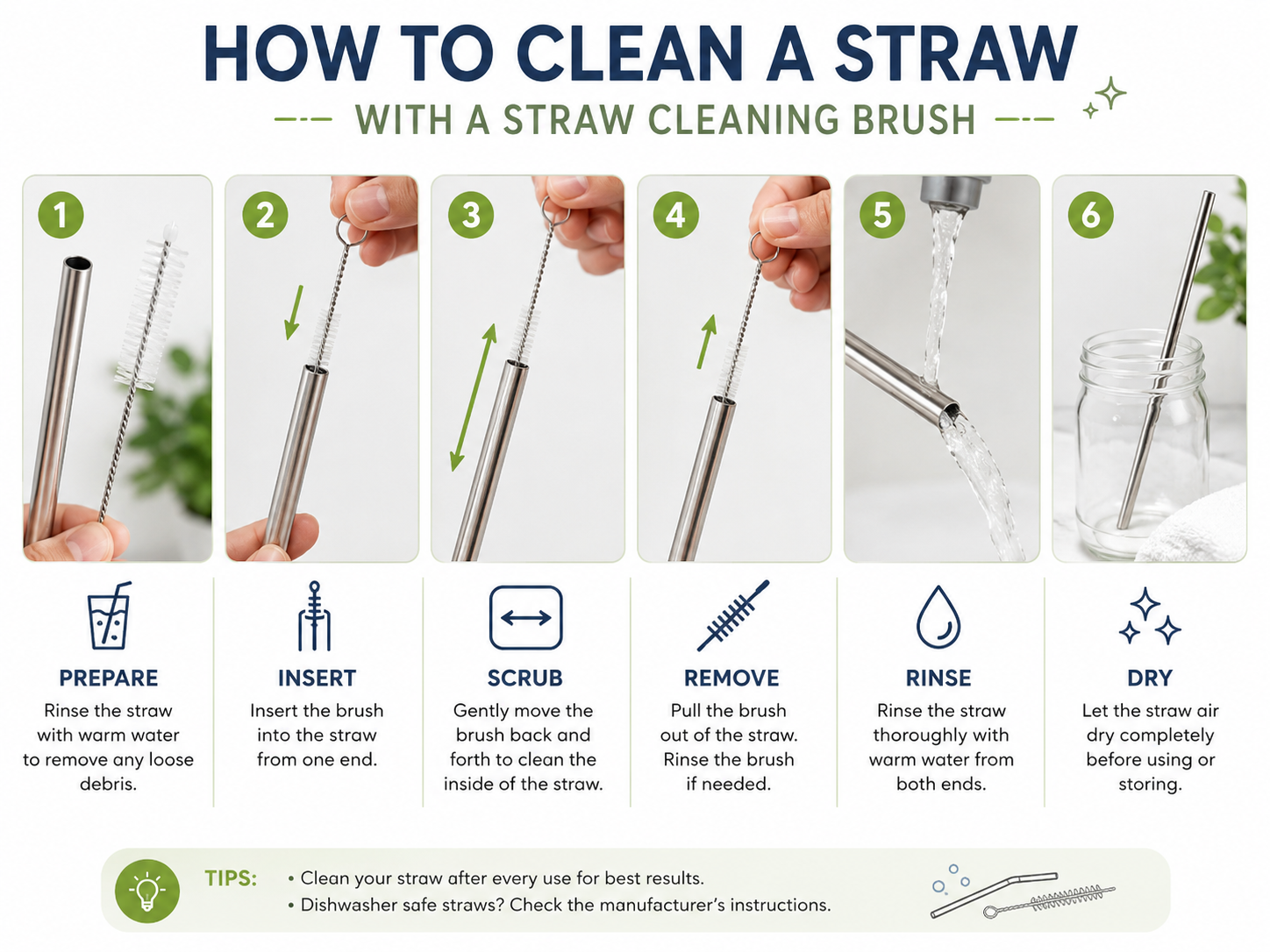 HOW TO CLEAN A STRAW

WITH A STRAW CLEANING BRUSH

1

2

3

4

5

6

PREPARE
Rinse the straw with warm water to remove any loose debris.

INSERT
Insert the brush into the straw from one end.

SCRUB
Gently move the brush back and forth to clean the inside of the straw.

REMOVE
Pull the brush out of the straw. Rinse the brush if needed.

RINSE
Rinse the straw thoroughly with warm water from both ends.

DRY
Let the straw air dry completely before using or storing.

TIPS:
• Clean your straw after every use for best results.
• Dishwasher safe straws? Check the manufacturer's instructions.